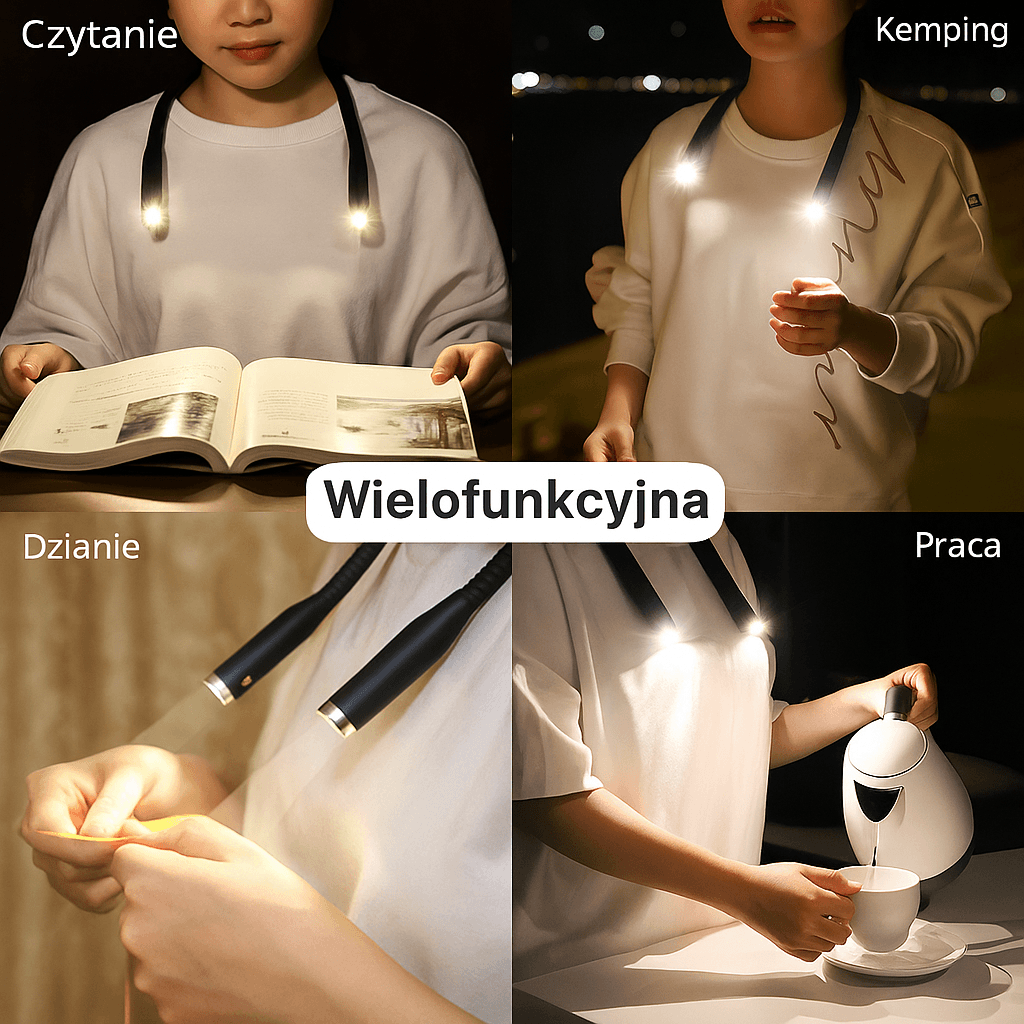 Czytanie

Kemping

Wielofunkcyjna

Dzianie

Praca